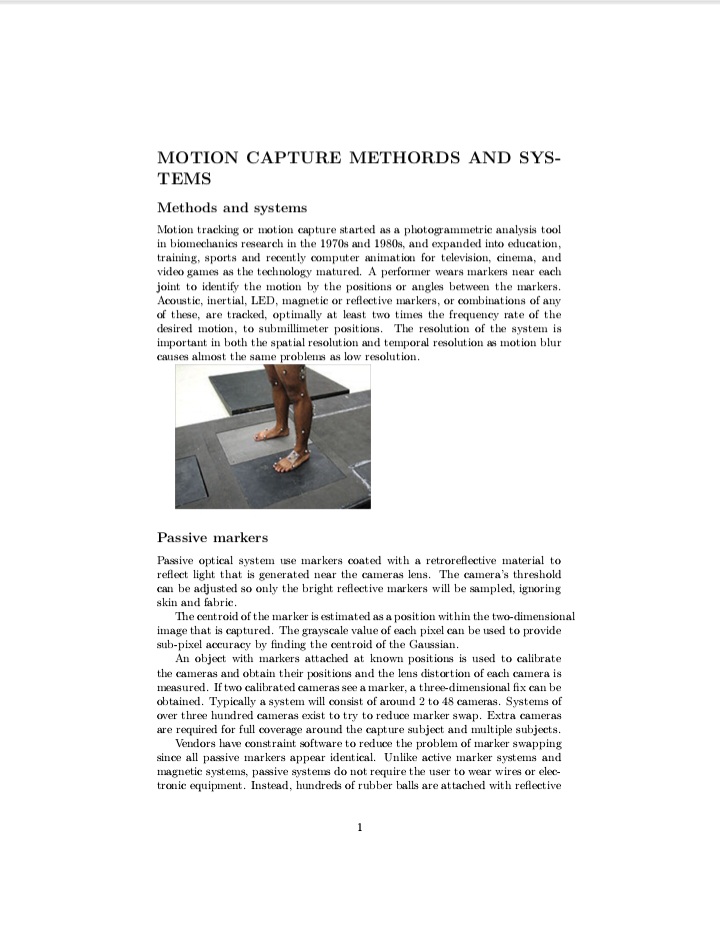 MOTION CAPTURE METHORDS AND SYSTEMS

Methods and systems

Motion tracking or motion capture started as a photogrammetric analysis tool in biomechanics research in the 1970s and 1980s, and expanded into education, training, sports and recently computer animation for television, cinema, and video games as the technology matured. A performer wears markers near each joint to identify the motion by the positions or angles between the markers. Acoustic, inertial, LED, magnetic or reflective markers, or combinations of any of these, are tracked, optimally at least two times the frequency rate of the desired motion, to submillimeter positions. The resolution of the system is important in both the spatial resolution and temporal resolution as motion blur causes almost the same problems as low resolution.

Passive markers

Passive optical system use markers coated with a retroreflective material to reflect light that is generated near the cameras lens. The camera's threshold can be adjusted so only the bright reflective markers will be sampled, ignoring skin and fabric.

The centroid of the marker is estimated as a position within the two-dimensional image that is captured. The grayscale value of each pixel can be used to provide sub-pixel accuracy by finding the centroid of the Gaussian.

An object with markers attached at known positions is used to calibrate the cameras and obtain their positions and the lens distortion of each camera is measured. If two calibrated cameras see a marker, a three-dimensional fix can be obtained. Typically a system will consist of around 2 to 48 cameras. Systems of over three hundred cameras exist to try to reduce marker swap. Extra cameras are required for full coverage around the capture subject and multiple subjects.

Vendors have constraint software to reduce the problem of marker swapping since all passive markers appear identical. Unlike active marker systems and magnetic systems, passive systems do not require the user to wear wires or electronic equipment. Instead, hundreds of rubber balls are attached with reflective

1